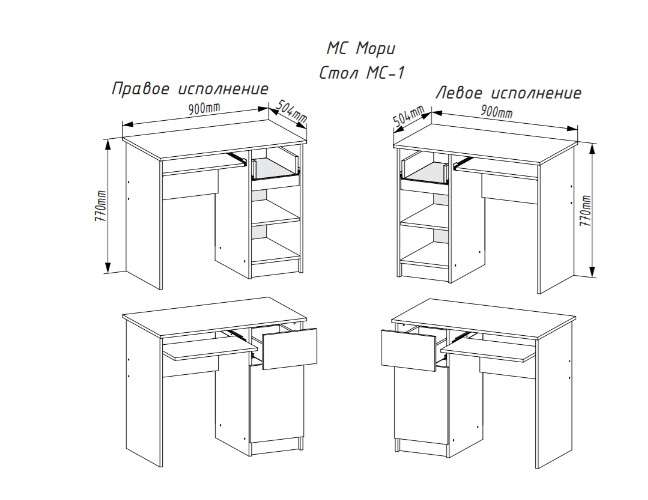 МС Мори
Стол МС-1

Правое исполнение
900mm
504mm
770mm

Левое исполнение
504mm
900mm
770mm