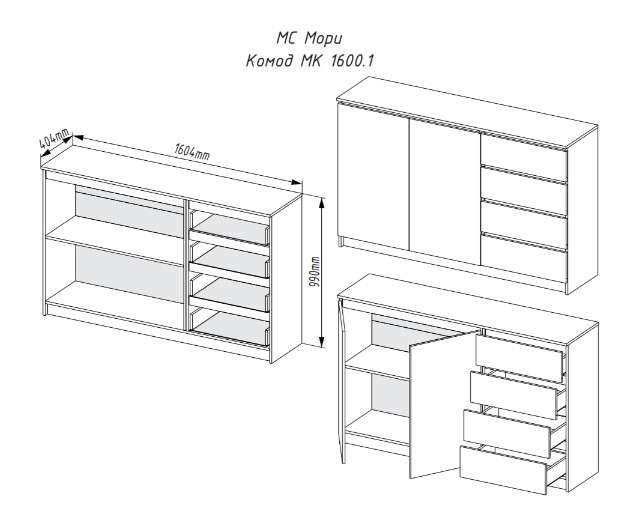 МС Мори
Комод МК 1600.1

404mm
1604mm
990mm