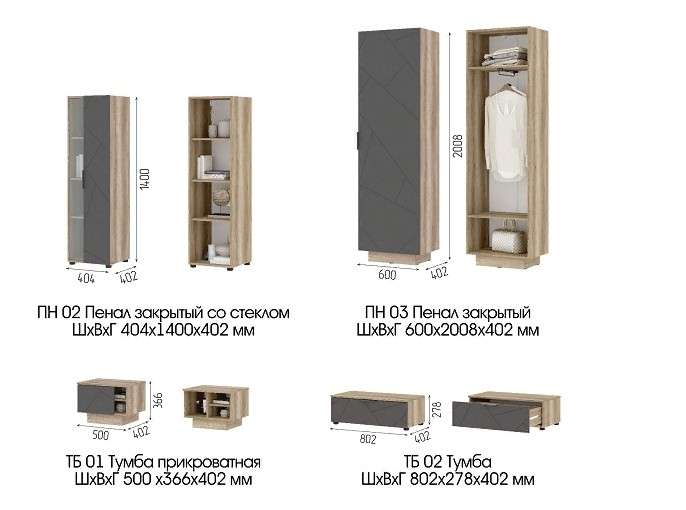 1400

404 402

ПН 02 Пенал закрытый со стеклом
ШхВхГ 404х1400х402 мм

2008

600 402

ПН 03 Пенал закрытый
ШхВхГ 600х2008х402 мм

366

500 402

ТБ 01 Тумба прикроватная
ШхВхГ 500 х366х402 мм

278

802 402

ТБ 02 Тумба
ШхВхГ 802х278х402 мм