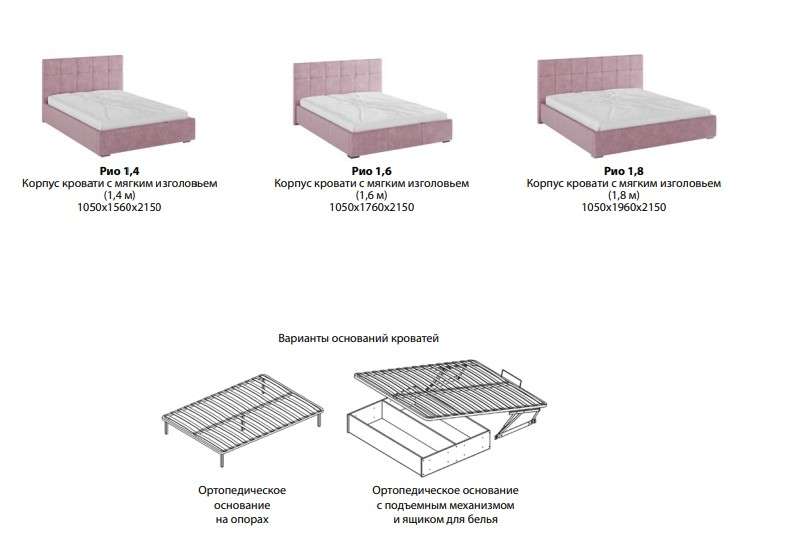 Рио 1,4
Корпус кровати с мягким изголовьем
(1,4 м)
1050x1560x2150

Рио 1,6
Корпус кровати с мягким изголовьем
(1,6 м)
1050x1760x2150

Рио 1,8
Корпус кровати с мягким изголовьем
(1,8 м)
1050x1960x2150

Варианты оснований кроватей

Ортопедическое основание на опорах

Ортопедическое основание с подъемным механизмом и ящиком для белья