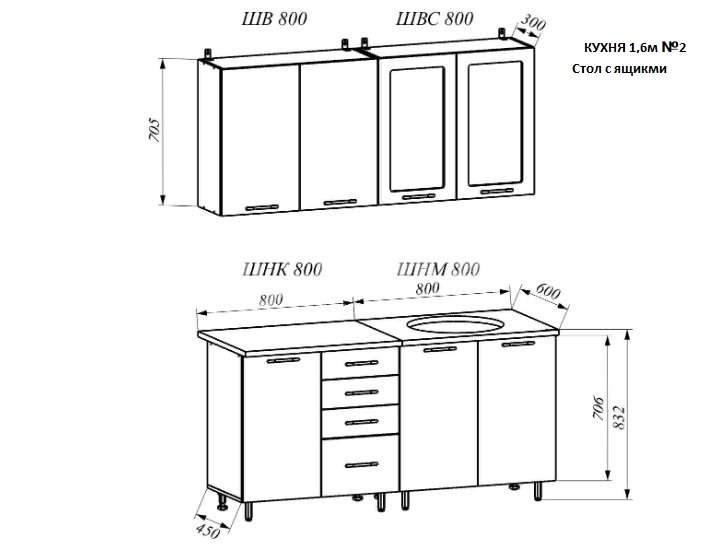 ШВ 800
ШВС 800
300
КУХНЯ 1,6м №2
Стол с ящикми
705

ШНК 800
ШНМ 800
800
800
600
706
832
450