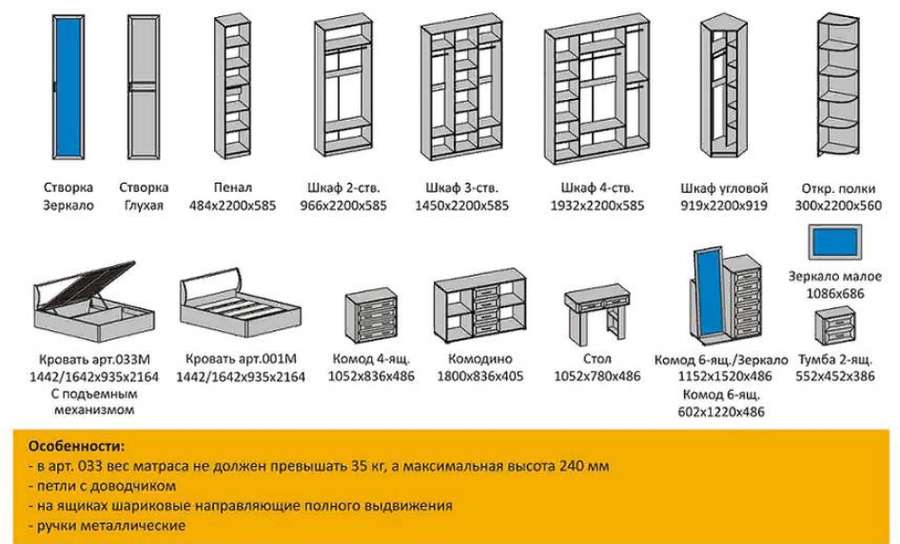 Створка Зеркало

Створка Глухая

Пенал 484x2200x585

Шкаф 2-ств. 966x2200x585

Шкаф 3-ств. 1450x2200x585

Шкаф 4-ств. 1932x2200x585

Шкаф угловой 919x2200x919

Откр. полки 300x2200x560

Зеркало малое 1086x686

Кровать арт.033М 1442/1642x935x2164 С подъемным механизмом

Кровать арт.001М 1442/1642x935x2164

Комод 4-ящ. 1052x836x486

Комодино 1800x836x405

Стол 1052x780x486

Комод 6-ящ./Зеркало 1152x1520x486

Комод 6-ящ. 602x1220x486

Тумба 2-ящ. 552x452x386

Особенности:
- в арт. 033 вес матраса не должен превышать 35 кг, а максимальная высота 240 мм
- петли с доводчиком
- на ящиках шариковые направляющие полного выдвижения
- ручки металлические