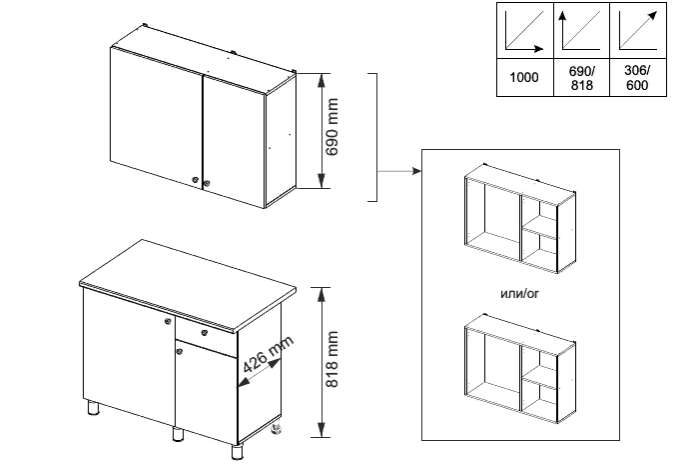 | | | |
|---|---|---|
| 1000 | 690/ 818 | 306/ 600 |

690 mm

или/or

426 mm

818 mm