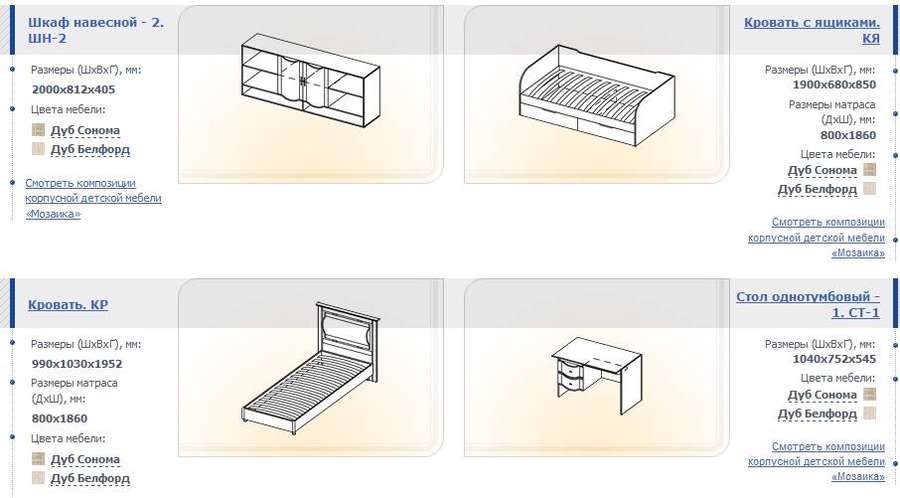 Шкаф навесной - 2. ШН-2

Размеры (ШхВхГ), мм:
2000х812х405
Цвета мебели:
Дуб Сонома
Дуб Белфорд

Смотреть композиции корпусной детской мебели «Мозаика»

Кровать с ящиками. КЯ

Размеры (ШхВхГ), мм:
1900х680х850
Размеры матраса (ДхШ), мм:
800х1860
Цвета мебели:
Дуб Сонома
Дуб Белфорд

Смотреть композиции корпусной детской мебели «Мозаика»

Кровать. КР

Размеры (ШхВхГ), мм:
990х1030х1952
Размеры матраса (ДхШ), мм:
800х1860
Цвета мебели:
Дуб Сонома
Дуб Белфорд

Стол однотумбовый - 1. СТ-1

Размеры (ШхВхГ), мм:
1040х752х545
Цвета мебели:
Дуб Сонома
Дуб Белфорд

Смотреть композиции корпусной детской мебели «Мозаика»