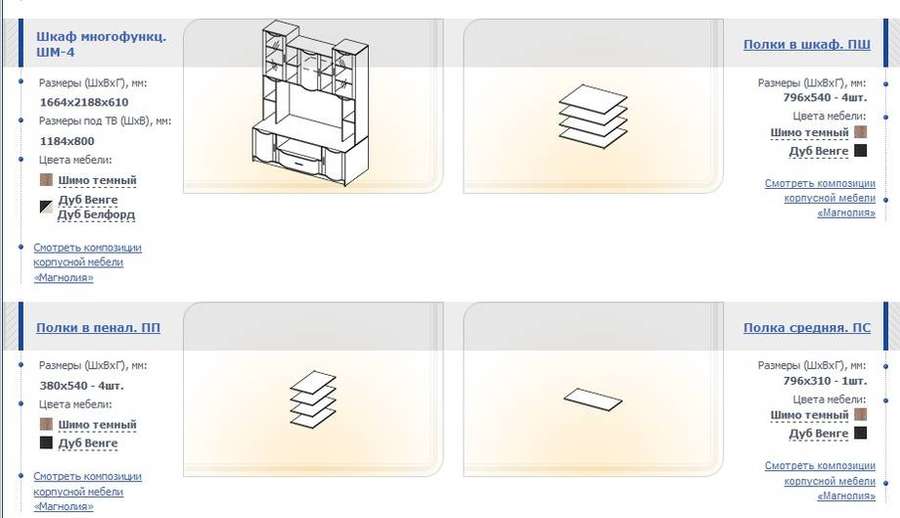 Шкаф многофункц. ШМ-4

Размеры (ШхВхГ), мм:
1664x2188x610
Размеры под ТВ (ШхВ), мм:
1184x800
Цвета мебели:
Шимо темный
Дуб Венге
Дуб Белфорд

Смотреть композиции корпусной мебели «Магнолия»

Полки в шкаф. ПШ

Размеры (ШхВхГ), мм:
796x540 - 4шт.
Цвета мебели:
Шимо темный
Дуб Венге

Смотреть композиции корпусной мебели «Магнолия»

Полки в пенал. ПП

Размеры (ШхВхГ), мм:
380x540 - 4шт.
Цвета мебели:
Шимо темный
Дуб Венге

Смотреть композиции корпусной мебели «Магнолия»

Полка средняя. ПС

Размеры (ШхВхГ), мм:
796x310 - 1шт.
Цвета мебели:
Шимо темный
Дуб Венге

Смотреть композиции корпусной мебели «Магнолия»