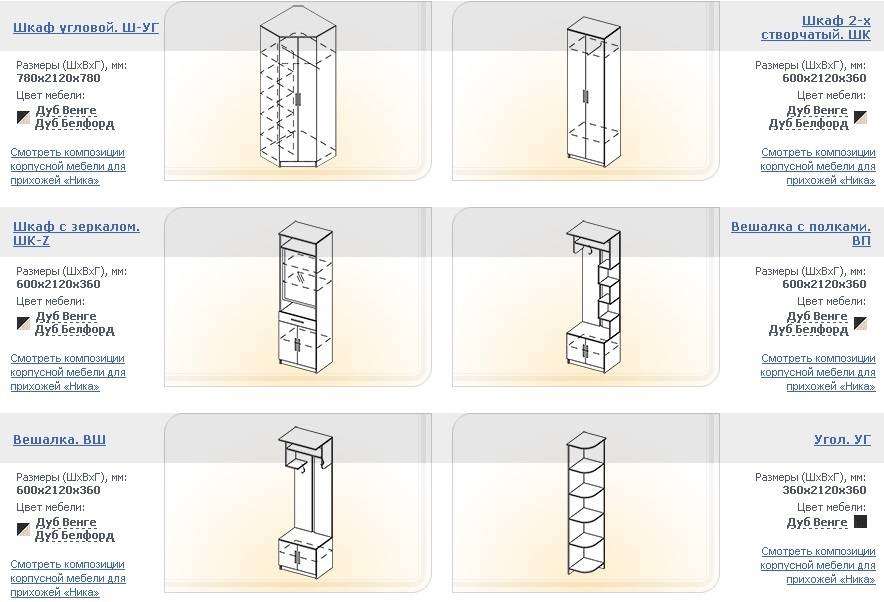 Шкаф угловой. Ш-УГ

Размеры (ШхВхГ), мм:
780x2120x780
Цвет мебели:
Дуб Венге
Дуб Белфорд

Смотреть композиции корпусной мебели для прихожей «Ника»

Шкаф 2-х створчатый. ШК

Размеры (ШхВхГ), мм:
600x2120x360
Цвет мебели:
Дуб Венге
Дуб Белфорд

Смотреть композиции корпусной мебели для прихожей «Ника»

Шкаф с зеркалом. ШК-Z

Размеры (ШхВхГ), мм:
600x2120x360
Цвет мебели:
Дуб Венге
Дуб Белфорд

Смотреть композиции корпусной мебели для прихожей «Ника»

Вешалка с полками. ВП

Размеры (ШхВхГ), мм:
600x2120x360
Цвет мебели:
Дуб Венге
Дуб Белфорд

Смотреть композиции корпусной мебели для прихожей «Ника»

Вешалка. ВШ

Размеры (ШхВхГ), мм:
600x2120x360
Цвет мебели:
Дуб Венге
Дуб Белфорд

Смотреть композиции корпусной мебели для прихожей «Ника»

Угол. УГ

Размеры (ШхВхГ), мм:
360x2120x360
Цвет мебели:
Дуб Венге

Смотреть композиции корпусной мебели для прихожей «Ника»